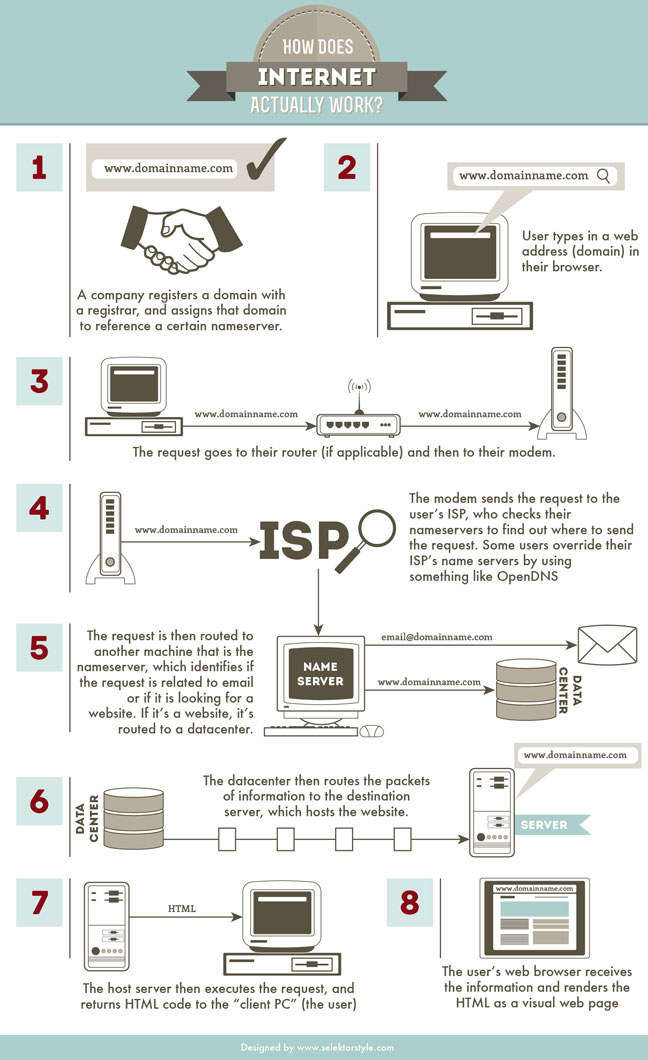 HOW DOES
INTERNET
ACTUALLY WORK?

1

www.domainname.com

A company registers a domain with a registrar, and assigns that domain to reference a certain nameserver.

2

www.domainname.com

User types in a web address (domain) in their browser.

3

www.domainname.com

www.domainname.com

The request goes to their router (if applicable) and then to their modem.

4

www.domainname.com

ISP

The modem sends the request to the user's ISP, who checks their nameservers to find out where to send the request. Some users override their ISP's name servers by using something like OpenDNS

5

The request is then routed to another machine that is the nameserver, which identifies if the request is related to email or if it is looking for a website. If it's a website, it's routed to a datacenter.

NAME SERVER

email@domainname.com

www.domainname.com

DATA CENTER

6

DATA CENTER

The datacenter then routes the packets of information to the destination server, which hosts the website.

www.domainname.com

SERVER

7

HTML

The host server then executes the request, and returns HTML code to the "client PC" (the user)

8

www.domainname.com

The user's web browser receives the information and renders the HTML as a visual web page

Designed by www.selektorstyle.com